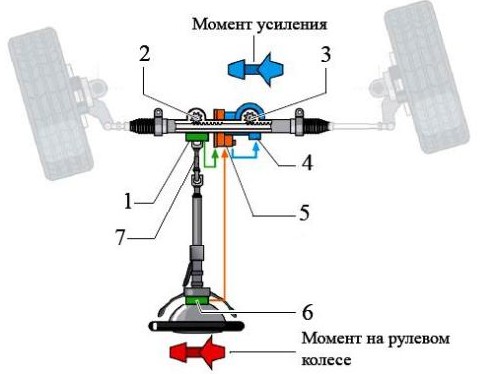 Момент усиления

2

3

4

1

5

7

6

Момент на рулевом колесе